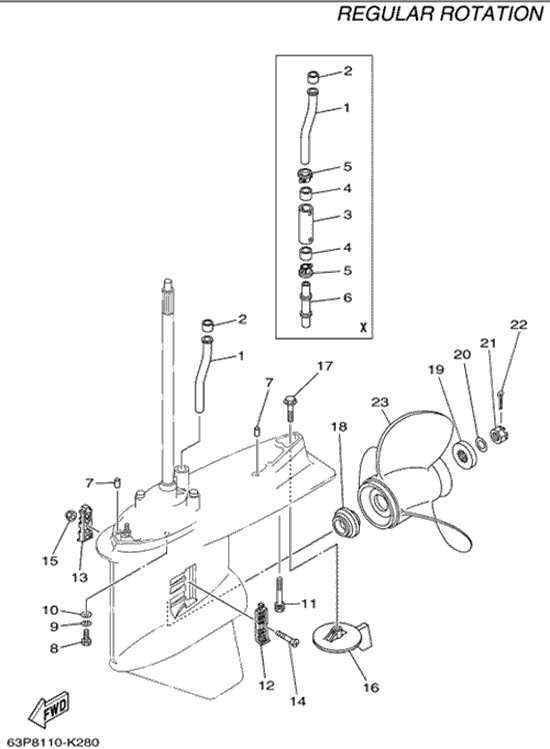 REGULAR ROTATION

2
1
5
4
3
4
5
6
X

2
1
7
17
22
21
20
19
23
18
7
15
13
10
9
8
11
12
14
16
FWD

63P8110-K280