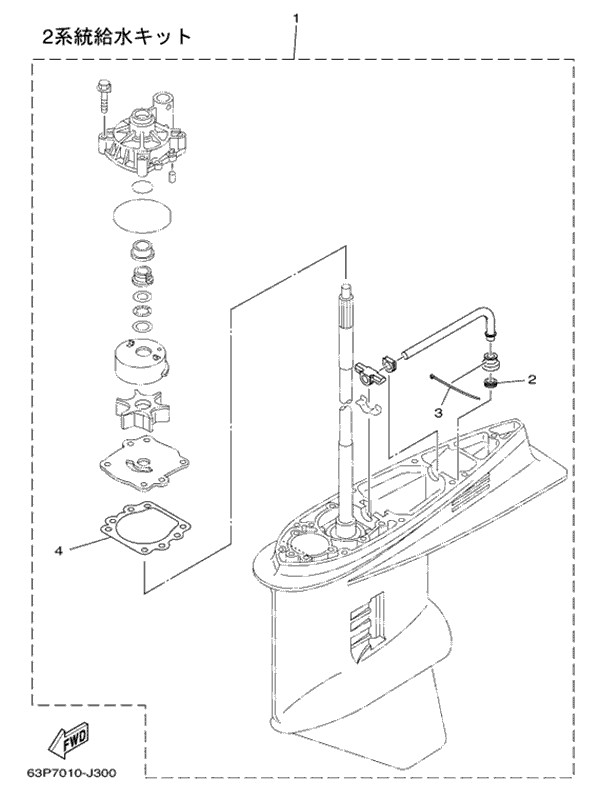 2系統給水キット

1

2

3

4

FWD

63P7010-J300