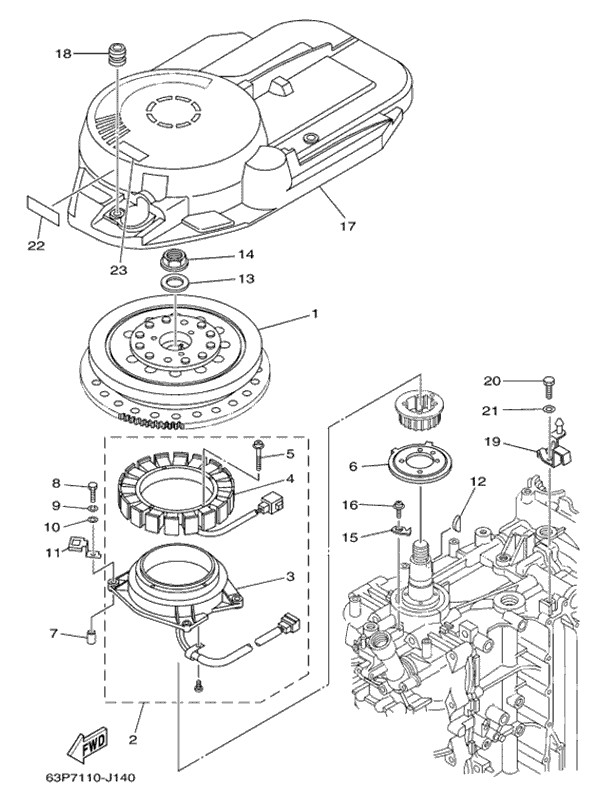 18
22
23
17
14
13
1
20
21
19
5
4
6
12
8
9
10
11
16
15
3
7
2
FWD
63P7110-J140