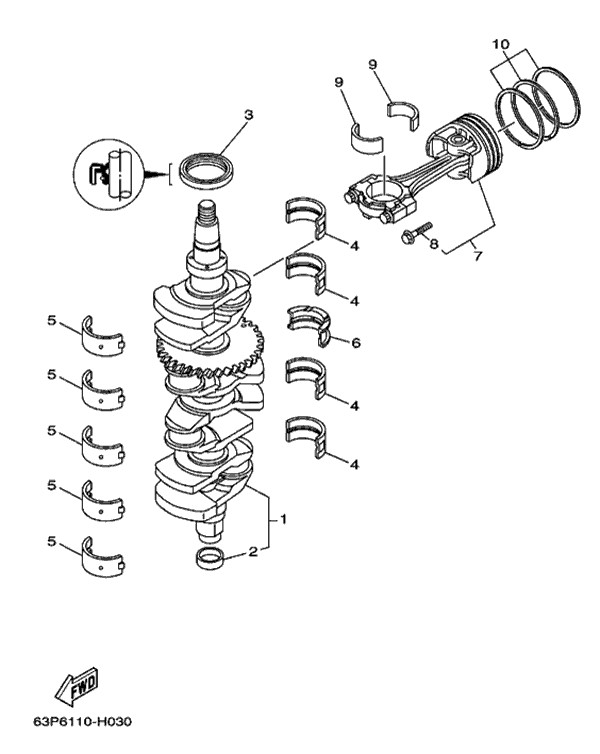 10
9
9
3
4
8
7
4
5
6
5
4
5
4
5
1
5
2
FWD
63P6110-H030