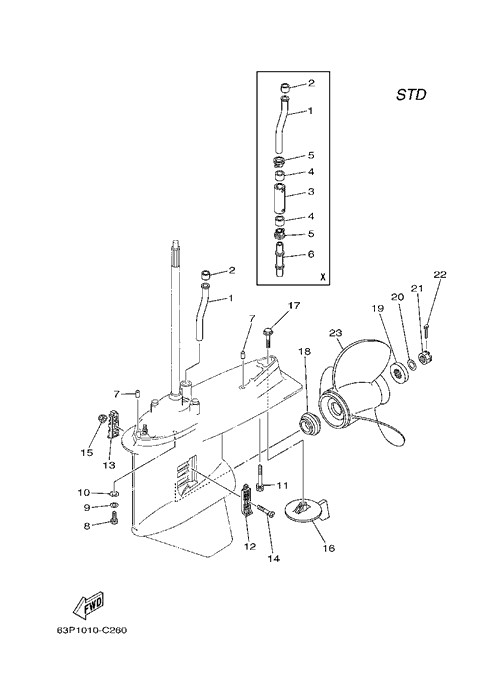 STD

2
1
5
4
3
4
5
6
X

2
1
7
17
22
21
20
19
23
18
7
15
13
10
9
8
11
12
14
16

FWD

63P1010-C260