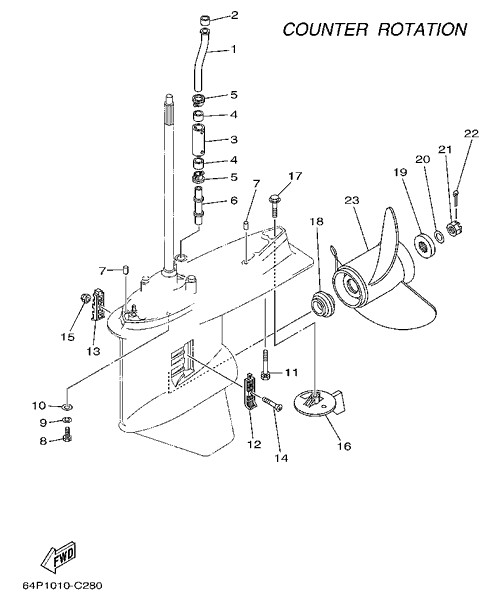 COUNTER ROTATION

2
1
5
4
3
4
5
6
7
17
22
21
20
19
23
18
7
15
13
11
10
9
8
12
14
16

FWD

64P1010-C280