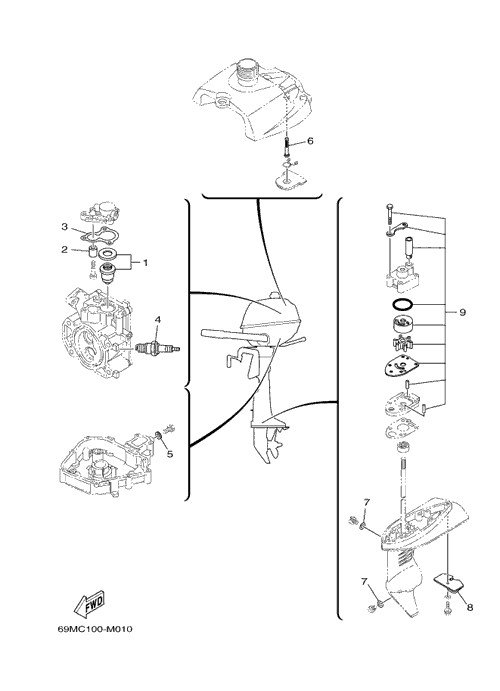 6

3

2

1

4

5

9

7

7

8

FWD

69MC100-M010