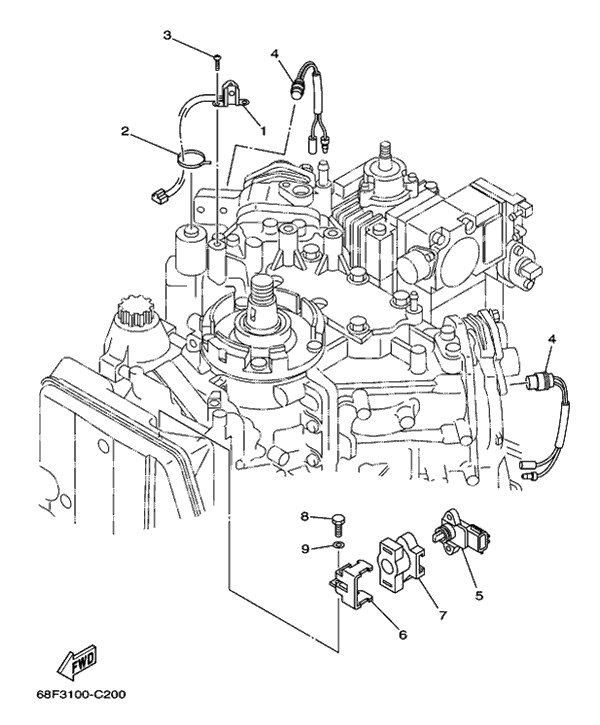 3
4
1
2
4
8
9
5
7
6
FWD
68F3100-C200