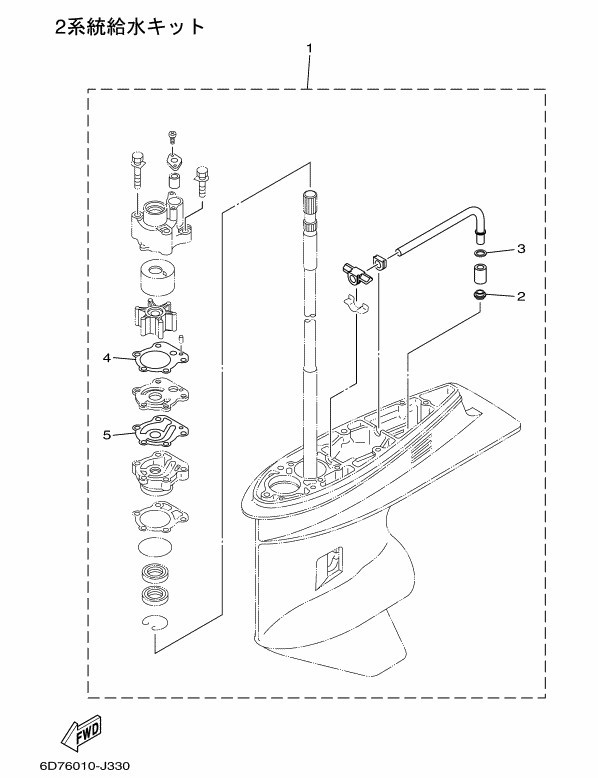 2系統給水キット

1

3

2

4

5

FWD

6D76010-J330