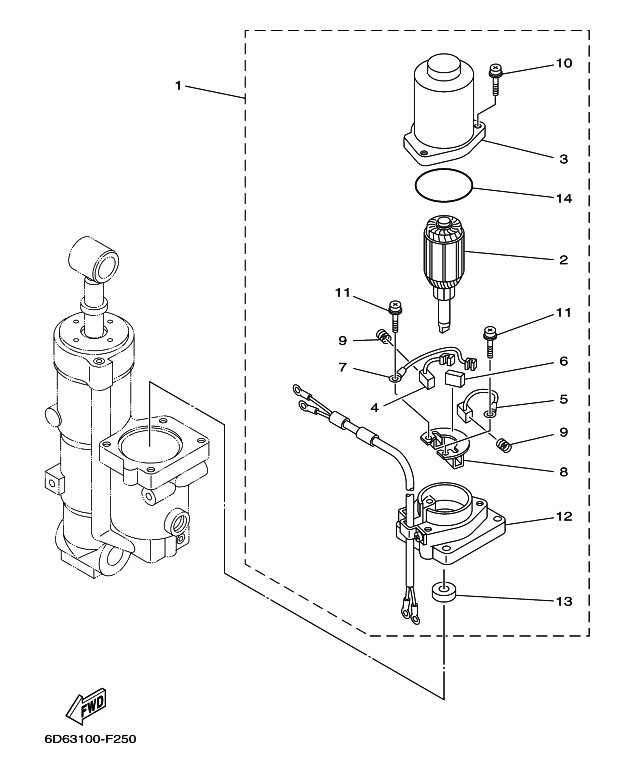 1
10
3
14
2
11
11
9
7
6
4
5
9
8
12
13
FWD
6D63100-F250