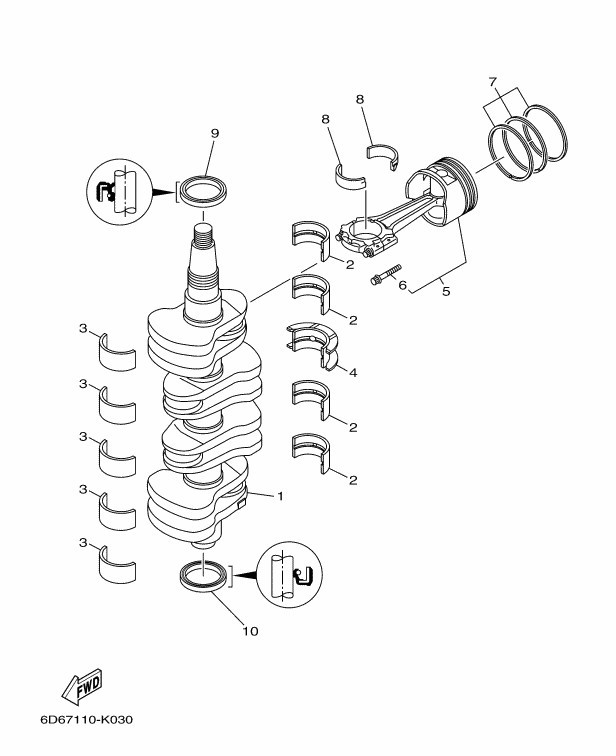 7
8
8
9
2
6
5
2
3
4
3
2
3
2
3
1
3
10
FWD
6D67110-K030