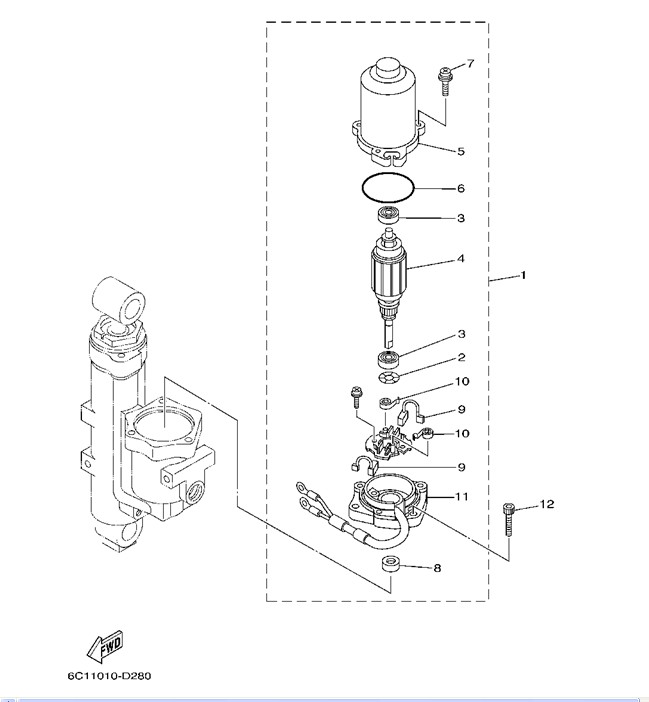 7
5
6
3
4
1
3
2
10
9
10
9
11
12
8
FWD
6C11010-D280