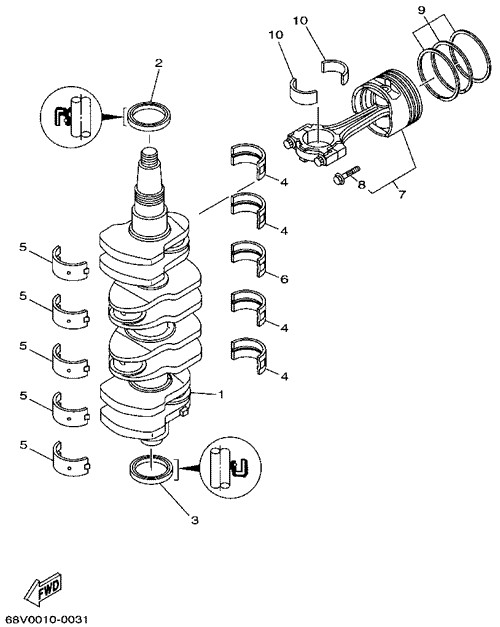 9
10
10
2
4
8
7
4
5
6
5
4
5
4
5
1
5
3
FWD
68V0010-0031