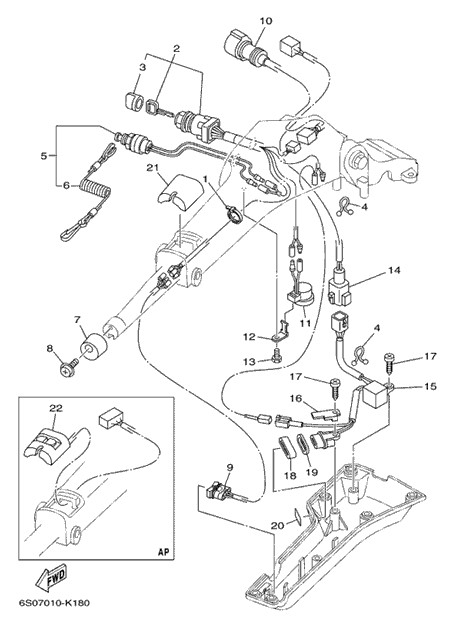 10
2
3
5
6
21
1
4
14
11
7
8
12
13
4
17
17
15
16
22
18
19
9
20
AP
FWD
6S07010-K180