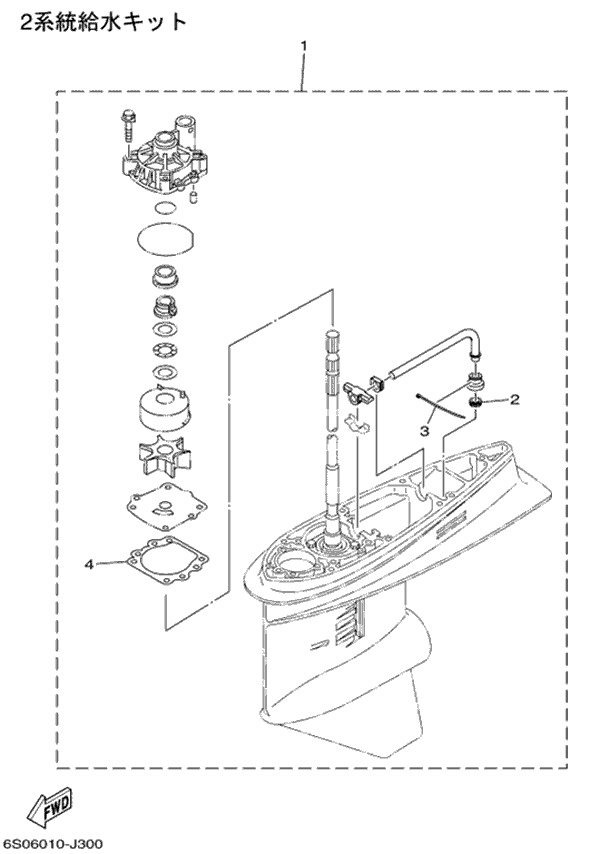 2系統給水キット

1

2

3

4

FWD

6S06010-J300