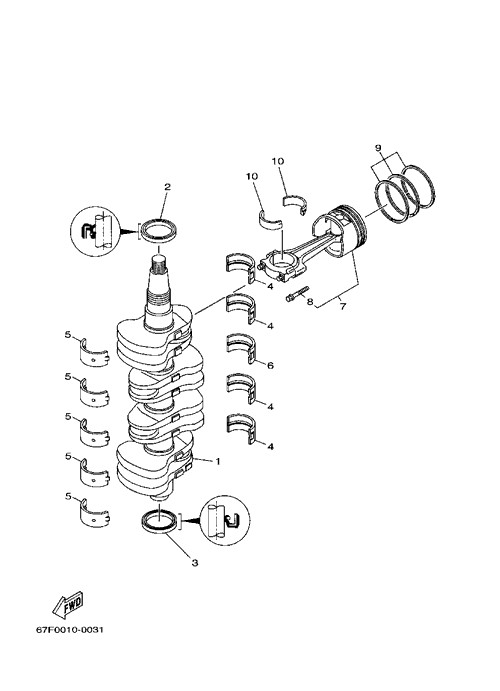 9
10
10
2
4
8
7
4
5
6
5
4
5
4
5
1
5
3
FWD
67F0010-0031