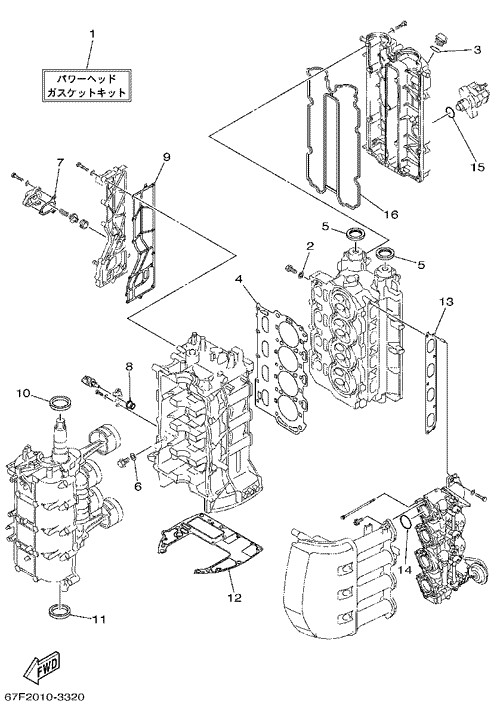 1
パワーヘッド
ガスケットキット
3
15
16
7
9
5
2
5
4
13
8
10
6
12
14
11
FWD
67F2010-3320