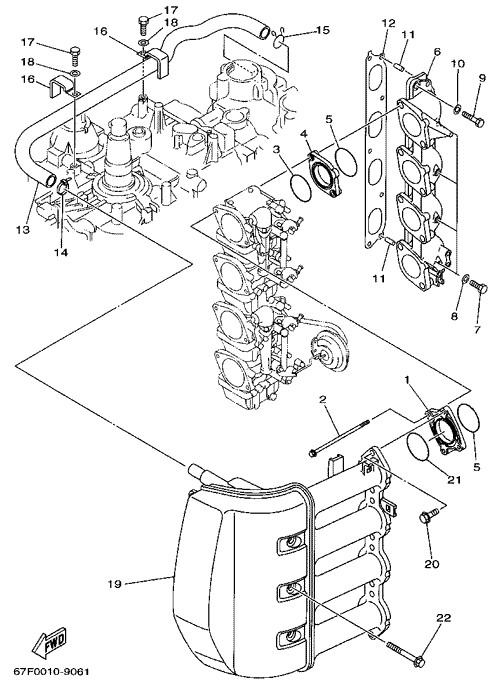 17
18
16
15
17
18
16
12
11
6
10
9
5
4
3
13
14
11
8
7
1
2
5
21
20
19
22
FWD
67F0010-9061