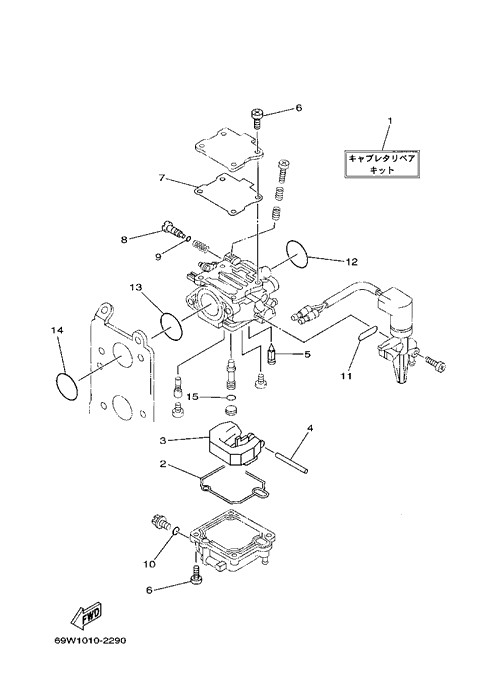 6

1

キャブレタリペア
キット

7

8

9

12

13

14

5

11

15

3

4

2

10

6

FWD

69W1010-2290