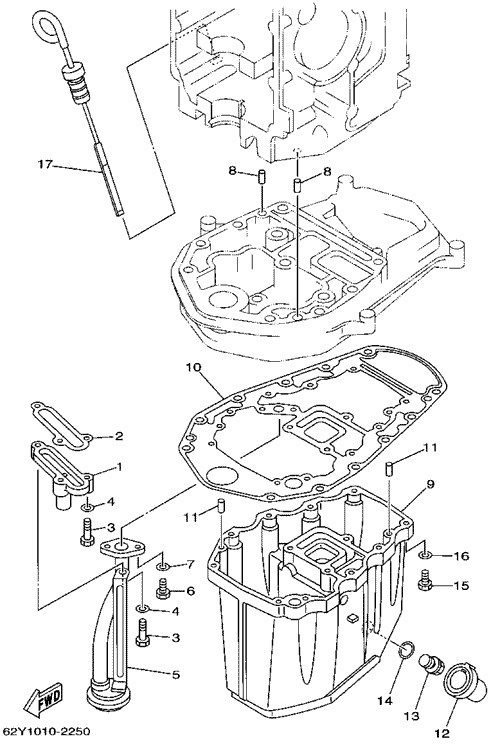 17
8
8
10
2
1
4
3
11
11
9
7
6
4
3
5
16
15
14
13
12
FWD
62Y1010-2250