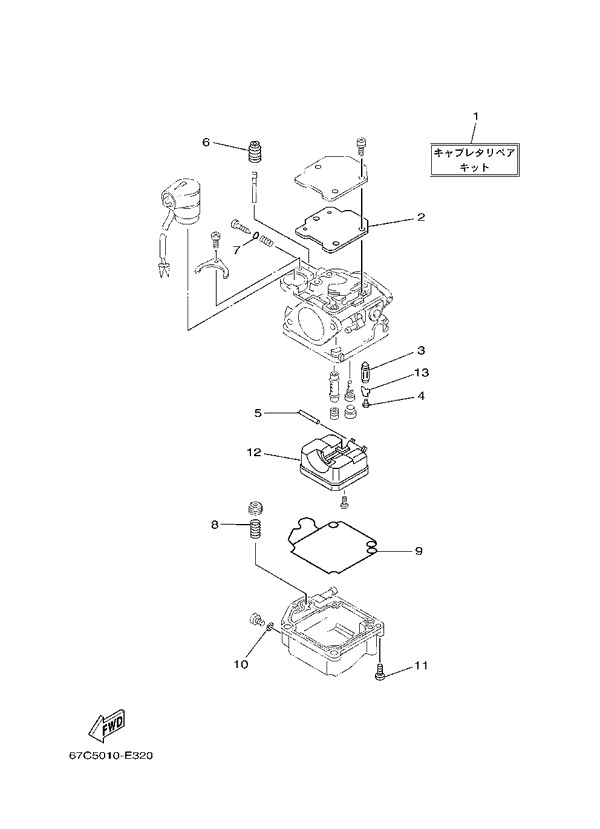 1
キャブレタリペア
キット

6

2

7

3

13

4

5

12

8

9

10

11

FWD

67C5010-E320