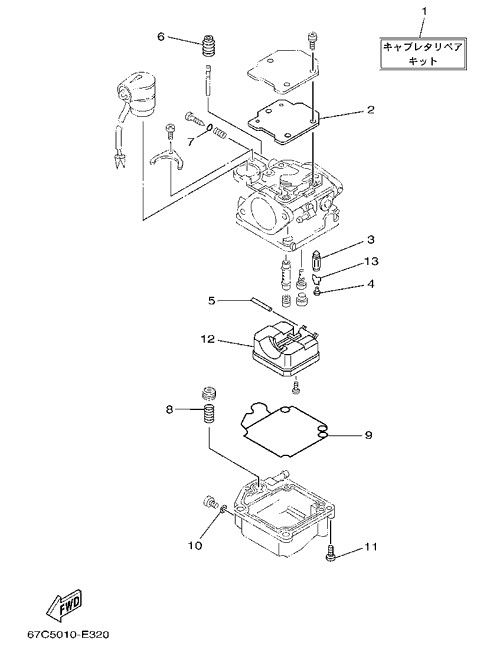 1
キャブレタリペア キット

6

2

7

3

13

4

5

12

8

9

10

11

FWD

67C5010-E320