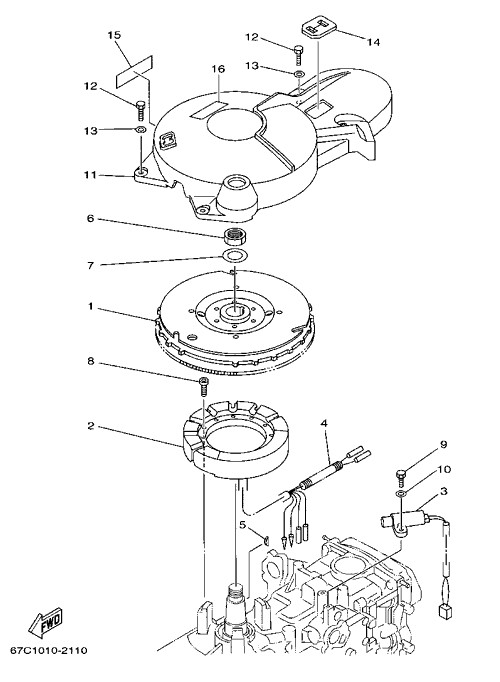 15
12
14
16
13
12
13
11
6
7
1
8
2
4
9
10
3
5
FWD
67C1010-2110