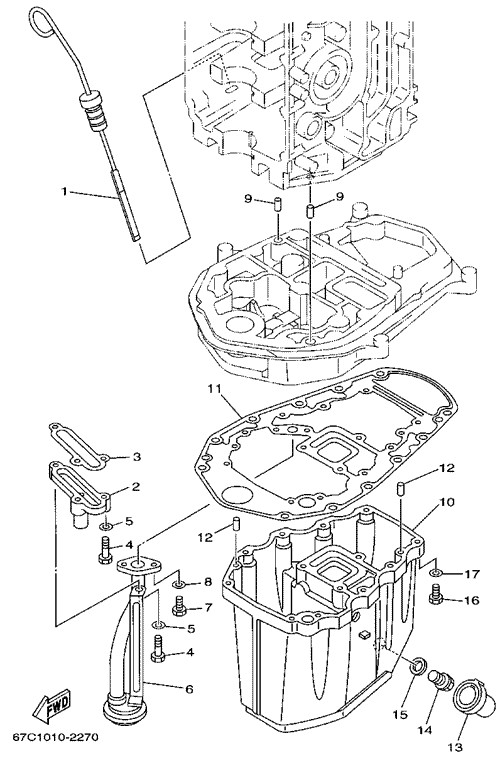 1
9
9
11
3
2
5
4
12
12
10
8
7
5
4
6
17
16
15
14
13
FWD
67C1010-2270