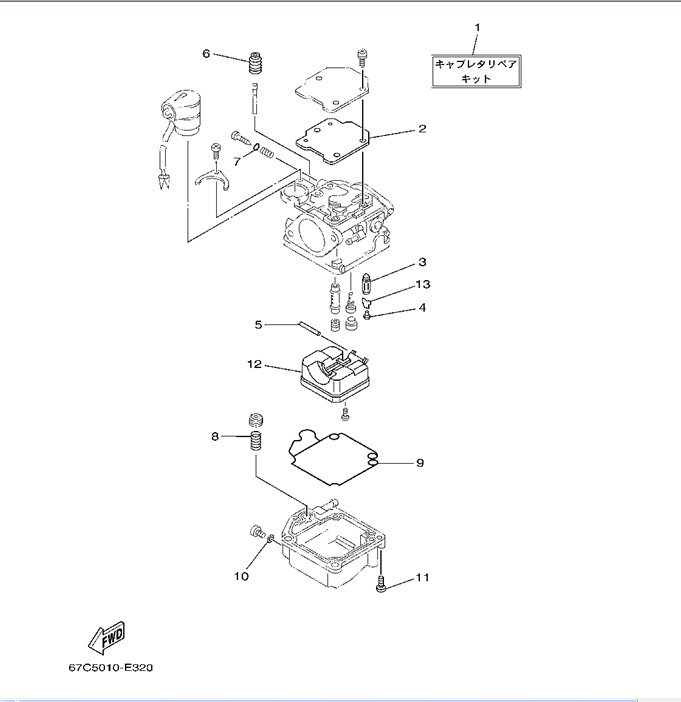 1
キャブレタリペア
キット

6
2
7
3
13
4
5
12
8
9
10
11

FWD

67C5010-E320