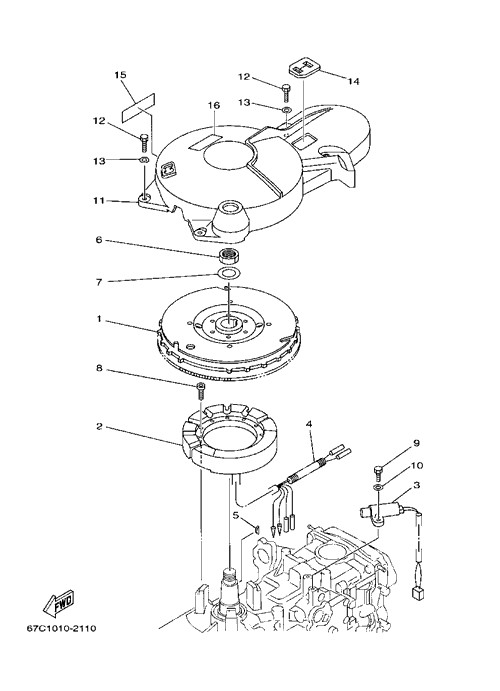 15
12
14
16
13
12
13
11
6
7
1
8
2
4
9
10
3
5
FWD
67C1010-2110