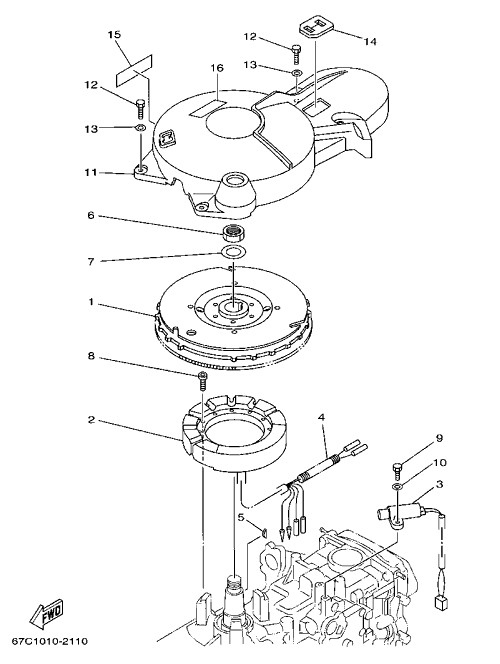 15
12
14
16
13
12
13
11
6
7
1
8
2
4
9
10
3
5
FWD
67C1010-2110