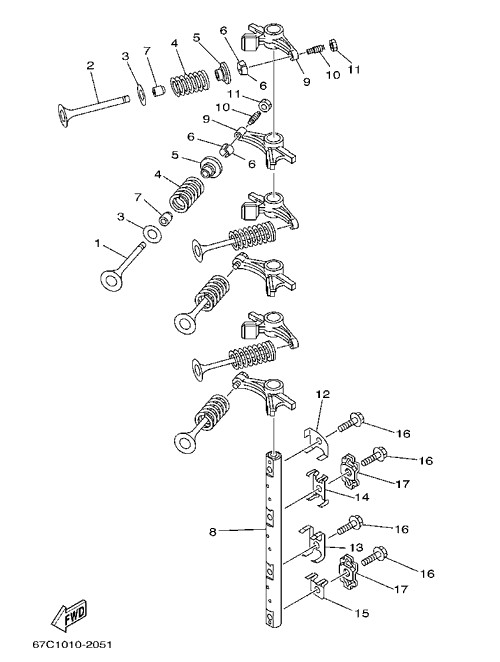 2
3
7
4
5
6
6
9
10
11
11
10
9
6
6
5
4
7
3
1
12
16
16
17
14
8
16
13
16
17
15
FWD
67C1010-2051