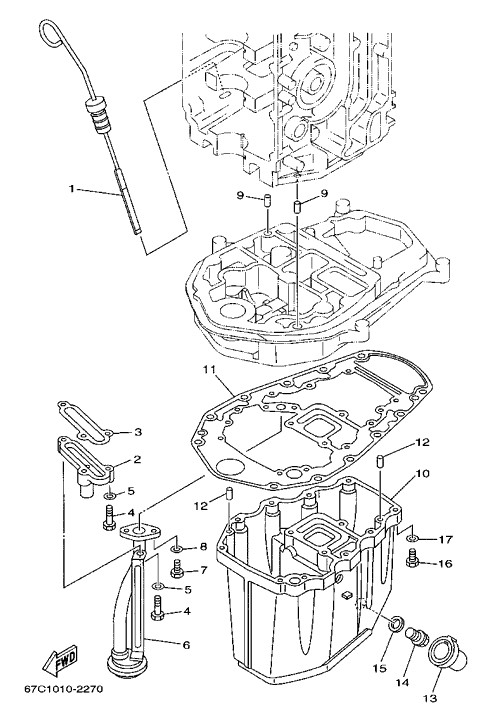 1
9
9
11
3
2
5
4
12
12
10
8
7
5
4
6
17
16
15
14
13
FWD
67C1010-2270