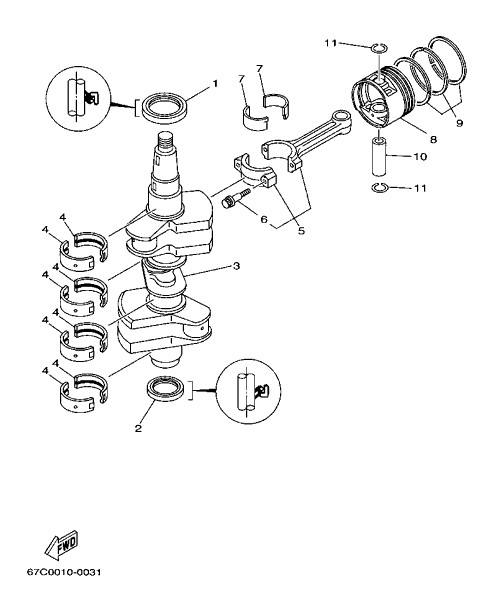 11
1
7
7
9
8
10
11
6
5
4
4
3
4
4
4
4
4
4
2
FWD
67C0010-0031