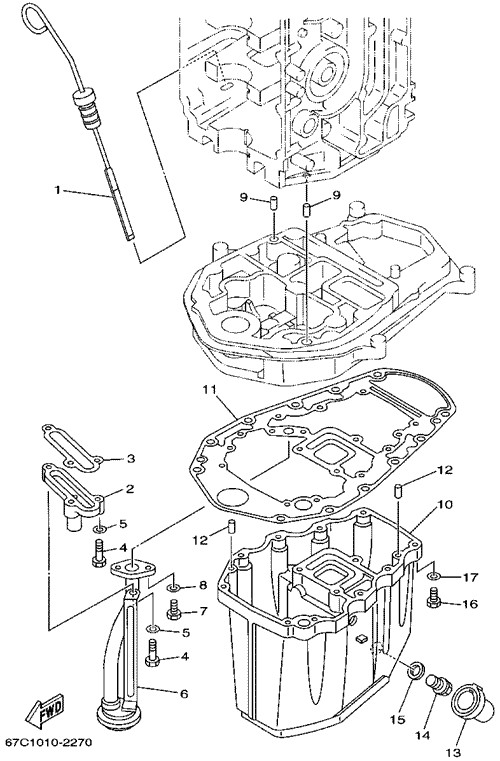 1
9
9
11
3
2
5
4
12
12
10
8
7
5
4
6
17
16
15
14
13
FWD
67C1010-2270