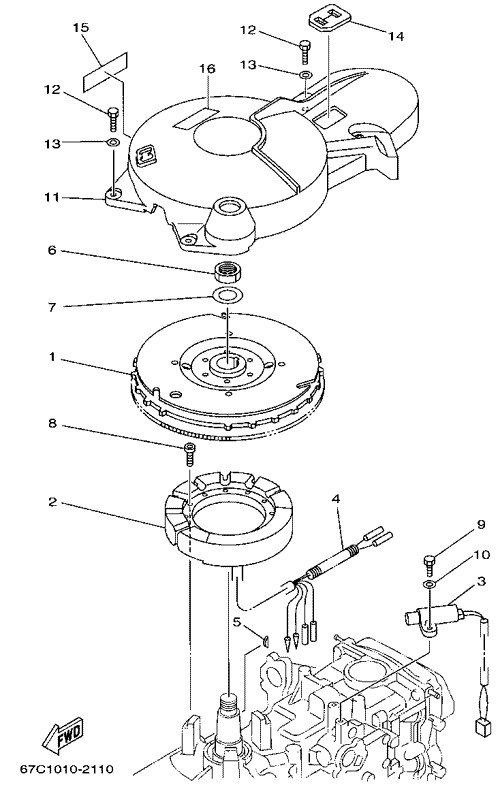 15
12
14
13
16
12
13
11
6
7
1
8
2
4
9
10
3
5
FWD
67C1010-2110