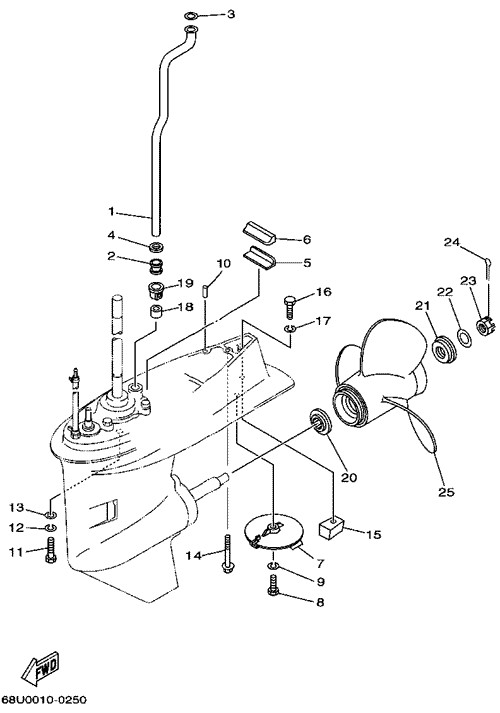 3
1
4
2
6
5
10
19
18
16
17
24
23
22
21
20
25
13
12
11
14
15
7
9
8
FWD
68U0010-0250