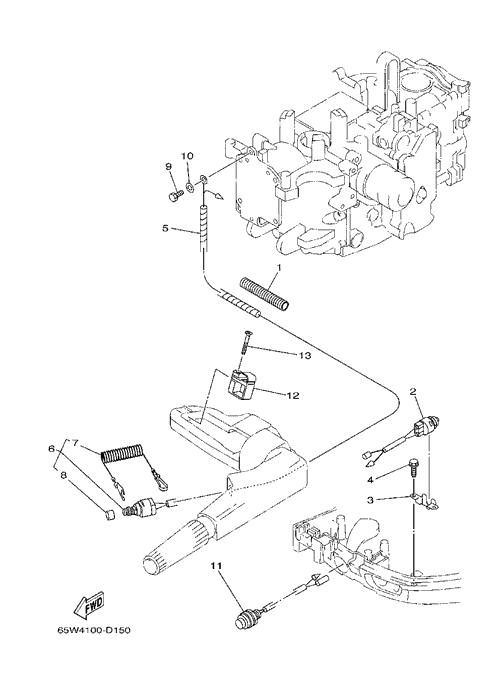 9
10
5
1
13
12
2
7
6
8
4
3
11
FWD
65W4100-D150