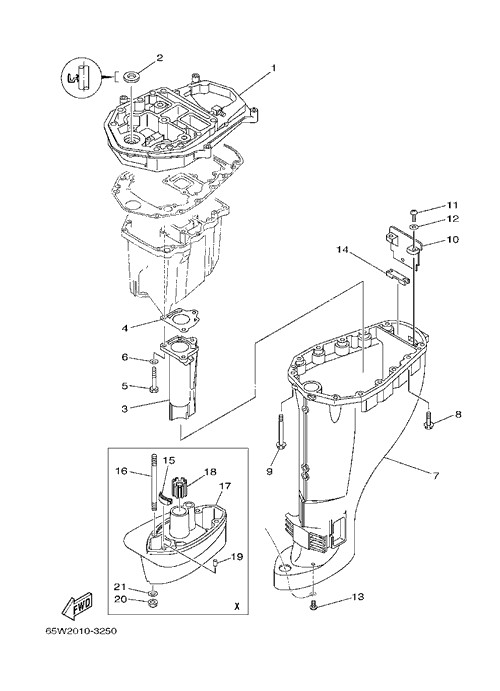 2
1
11
12
10
14
4
6
5
3
8
9
7
16
15
18
17
19
21
20
X
13
FWD
65W2010-3250