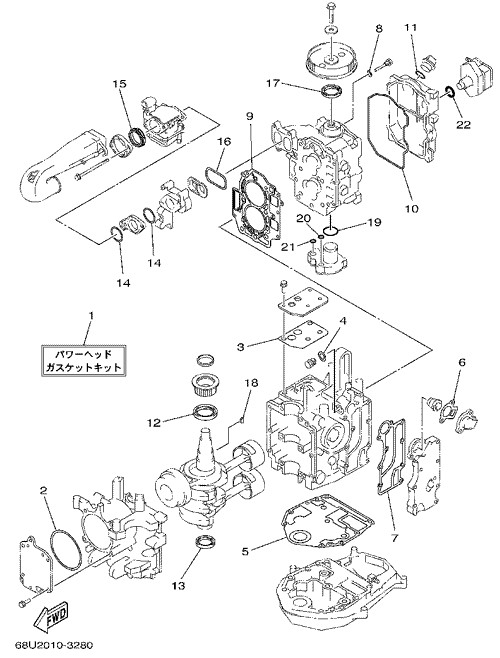 8
11
15
17
9
16
22
10
20
19
21
14
14
1
パワーヘッド
ガスケットキット
3
4
6
18
12
2
7
5
13
FWD
68U2010-3280