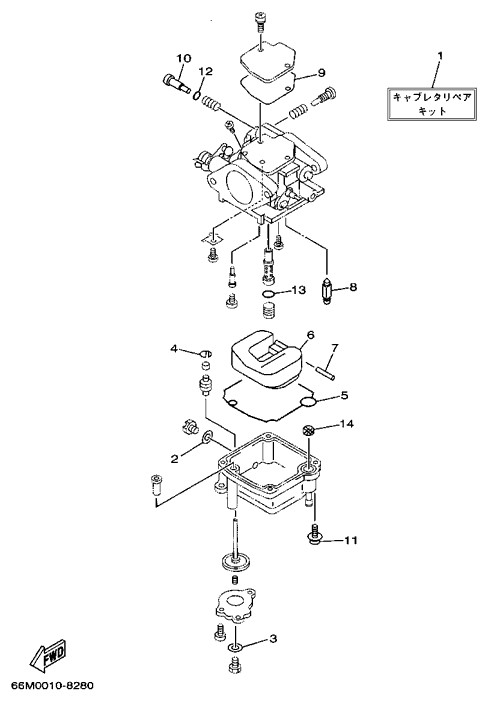 1
キャブレタリペア
キット

10
12
9
13
8
4
6
7
5
14
2
11
3
FWD
66M0010-8280