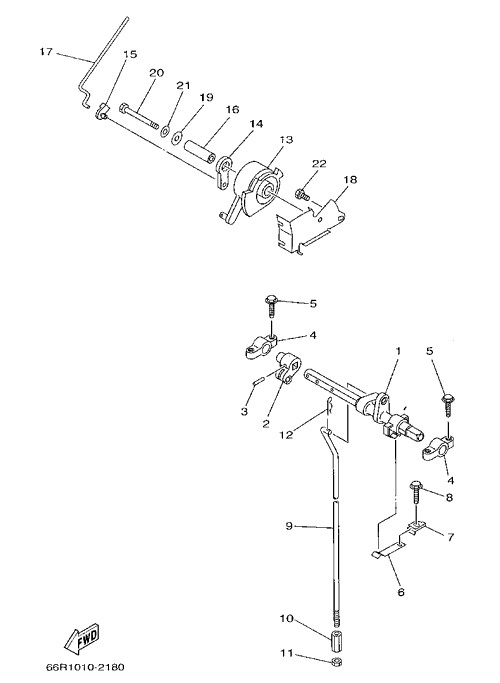 17
15
20
21
19
16
14
13
22
18
5
4
1
5
3
2
12
4
8
9
7
6
10
11
FWD
66R1010-2180