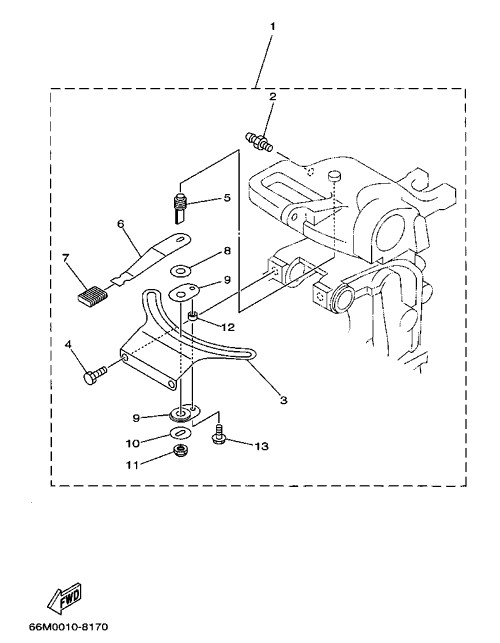 1
2
5
6
8
7
9
12
4
3
9
10
13
11
FWD
66M0010-8170