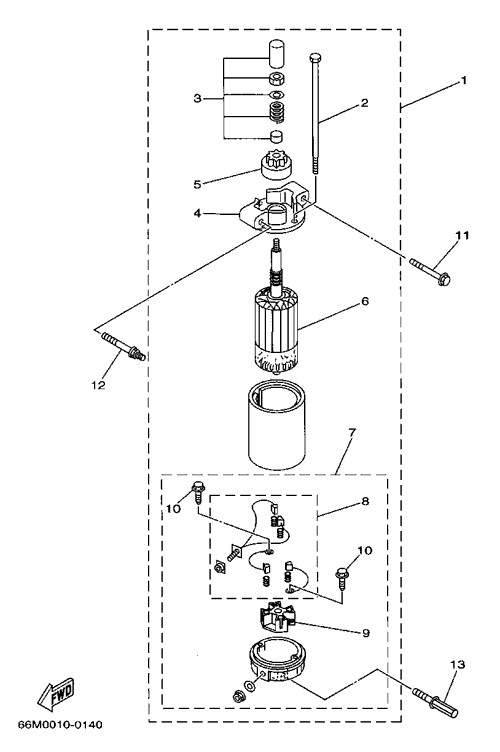 1
2
3
5
4
11
6
12
7
10
8
10
9
13
FWD
66M0010-0140