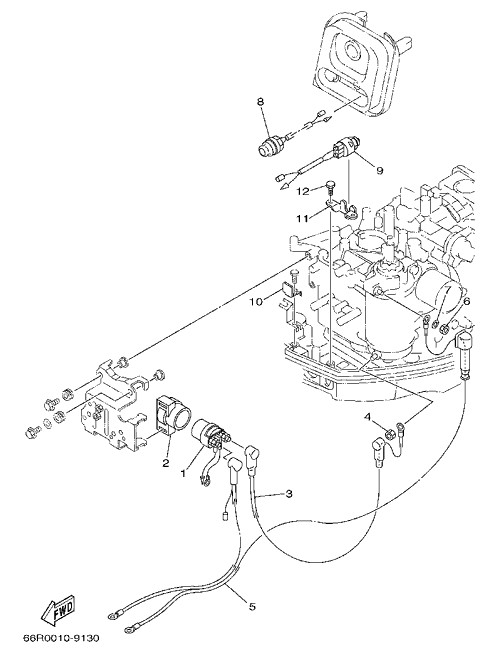 8
9
12
11
10
6
4
2
1
3
5
FWD
66R0010-9130