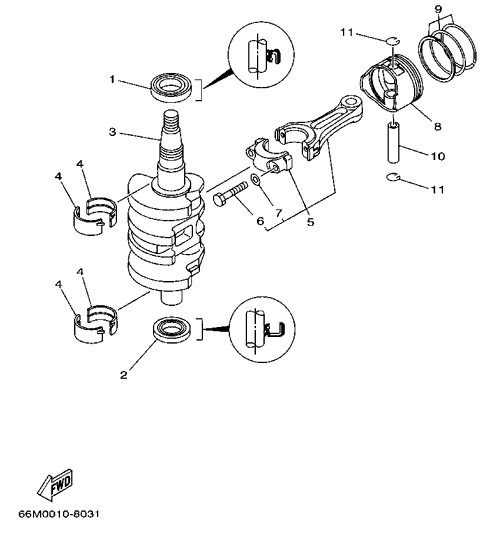 9
11
1
8
3
10
4
4
11
7
6
5
4
4
2
FWD
66M0010-8031