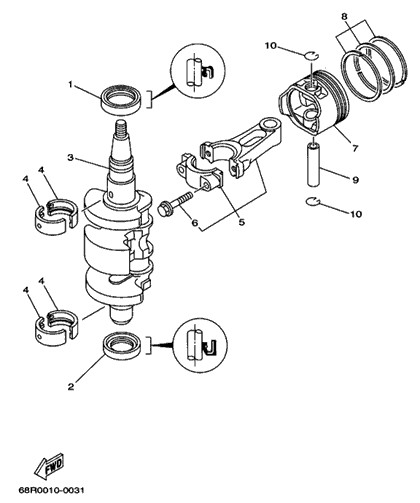 8
10
1
7
3
4
4
9
6
5
10
4
4
2
FWD
68R0010-0031