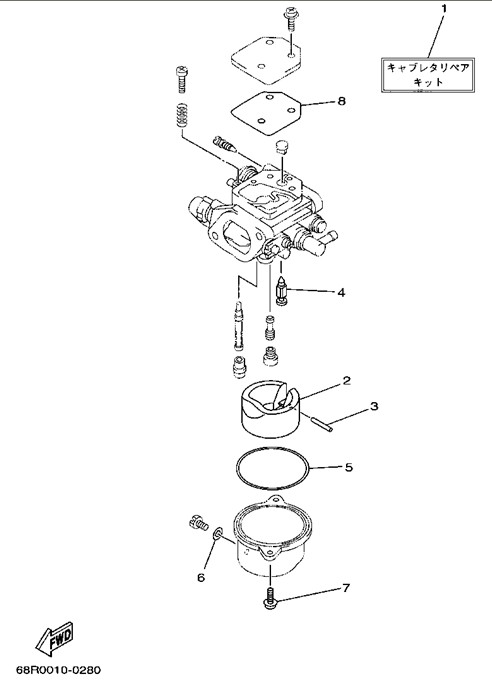 1
キャブレタリペア
キット
8
4
2
3
5
6
7
FWD
68R0010-0280