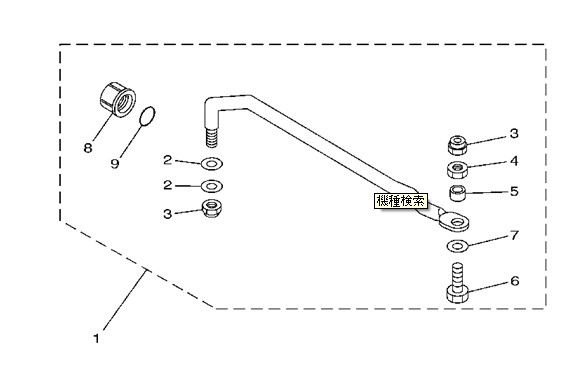 8
9
2
2
3
3
4
5
機種検索
7
6
1