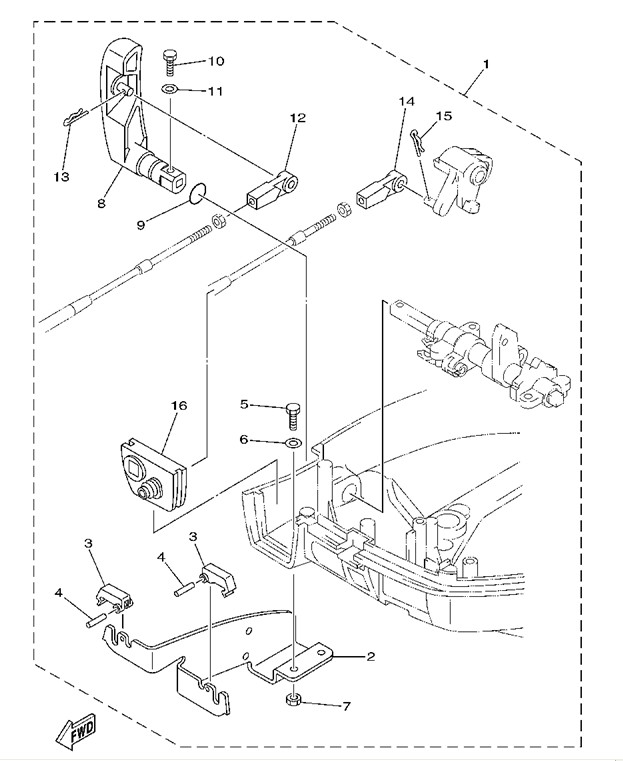 1
10
11
12
14
15
13
8
9
16
5
6
3
4
3
4
2
7
FWD