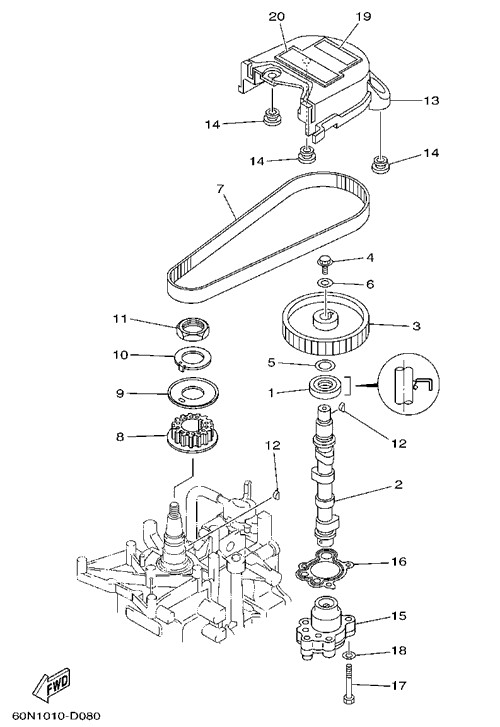 20
19
13
14
14
14
7
4
6
3
11
10
5
9
1
12
8
12
2
16
15
18
17
FWD
60N1010-D080