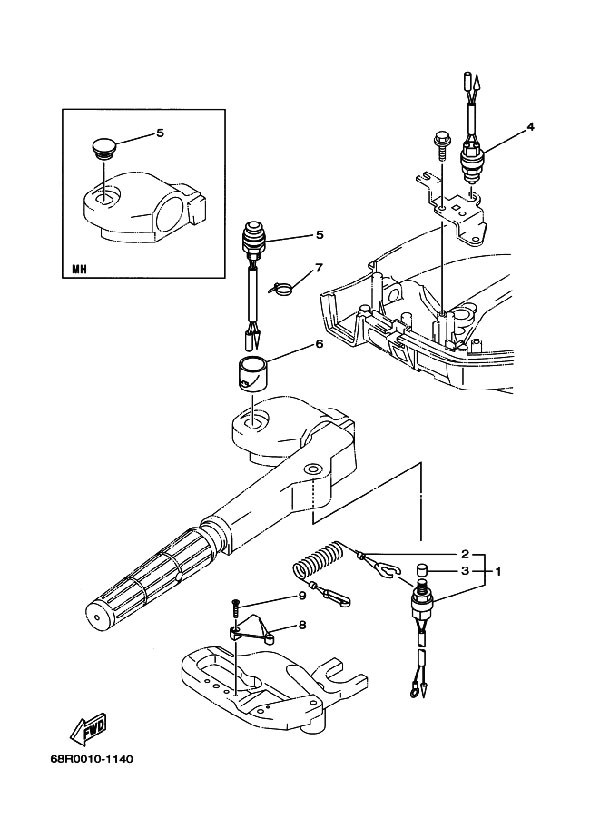 5

MH

4

5

7

6

2

3

1

9

8

FWD

68R0010-1140