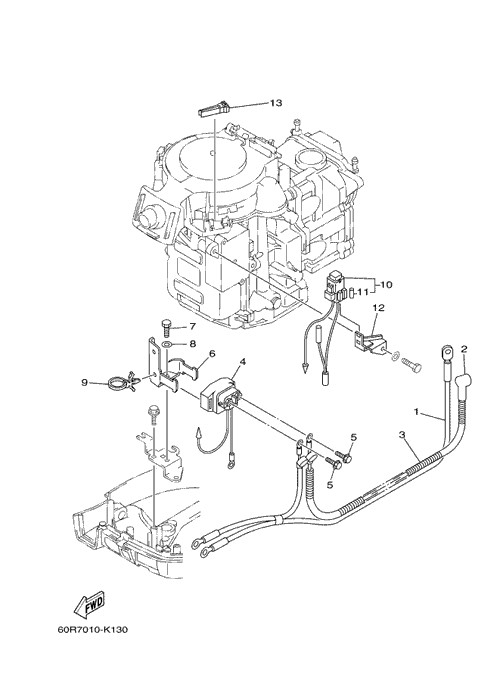 13
10
11
12
7
8
6
4
9
2
1
3
5
5
FWD
60R7010-K130