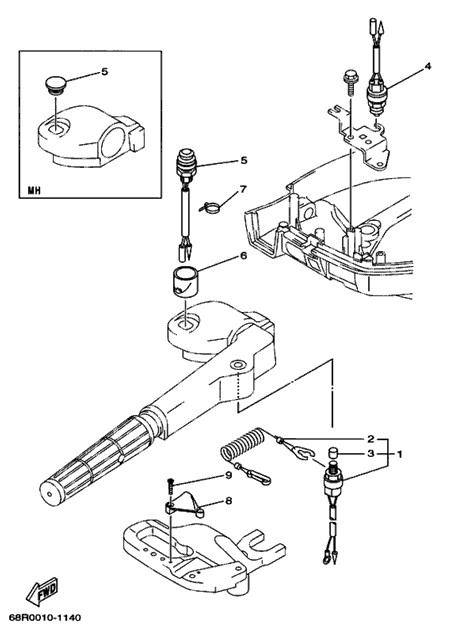 5

MH

4

5

7

6

2

3

1

9

8

FWD

68R0010-1140